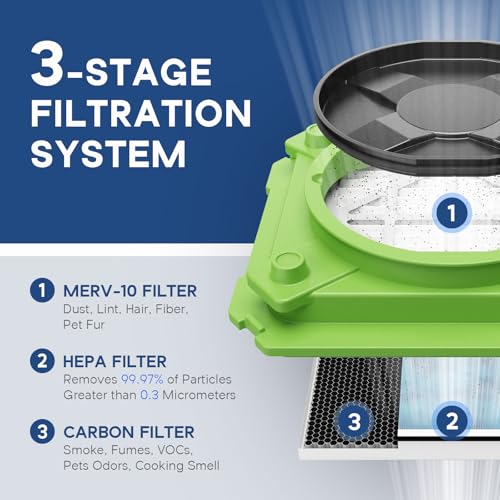 3-STAGE FILTRATION SYSTEM

1

1 MERV-10 FILTER
Dust, Lint, Hair, Fiber, Pet Fur

2 HEPA FILTER
Removes 99.97% of Particles Greater than 0.3 Micrometers

3 CARBON FILTER
Smoke, Fumes, VOCs, Pets Odors, Cooking Smell

3

2