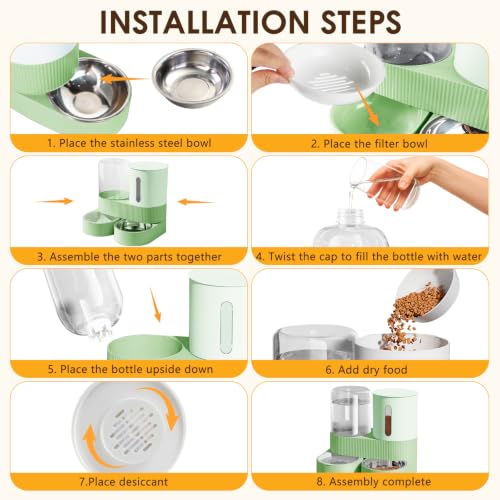 INSTALLATION STEPS

1. Place the stainless steel bowl

2. Place the filter bowl

3. Assemble the two parts together

4. Twist the cap to fill the bottle with water

5. Place the bottle upside down

6. Add dry food

7.Place desiccant

8. Assembly complete