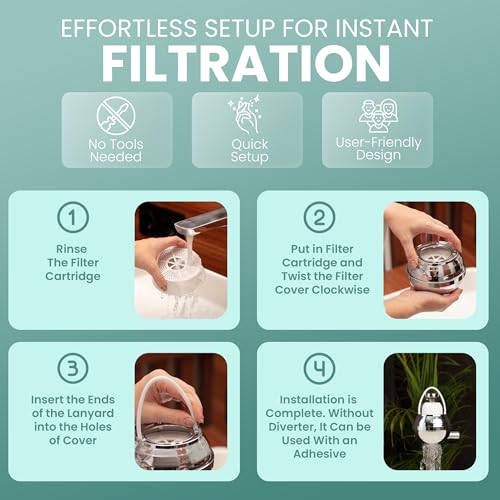 EFFORTLESS SETUP FOR INSTANT
FILTRATION

No Tools Needed

Quick Setup

User-Friendly Design

1
Rinse The Filter Cartridge

2
Put in Filter Cartridge and Twist the Filter Cover Clockwise

3
Insert the Ends of the Lanyard into the Holes of Cover

4
Installation is Complete. Without Diverter, It Can be Used With an Adhesive