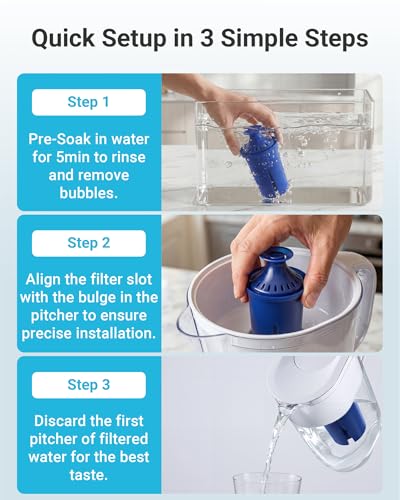 Quick Setup in 3 Simple Steps

Step 1

Pre-Soak in water for 5min to rinse and remove bubbles.

Step 2

Align the filter slot with the bulge in the pitcher to ensure precise installation.

Step 3

Discard the first pitcher of filtered water for the best taste.