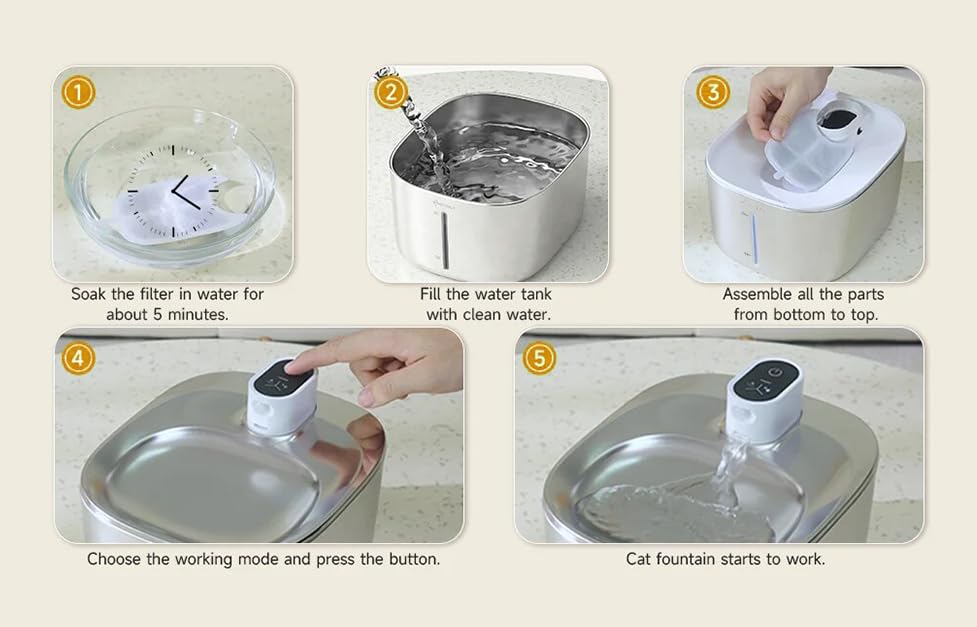 1
Soak the filter in water for about 5 minutes.

2
Fill the water tank with clean water.

3
Assemble all the parts from bottom to top.

4
Choose the working mode and press the button.

5
Cat fountain starts to work.