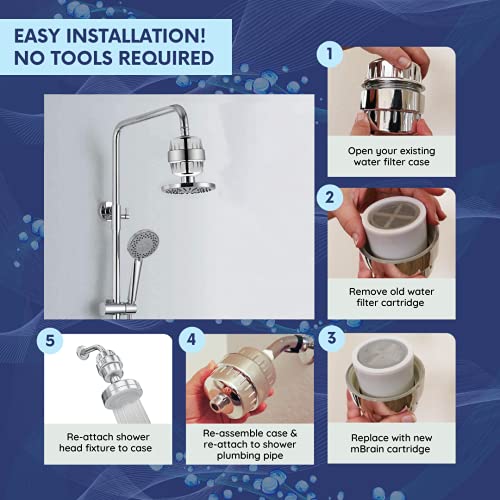 EASY INSTALLATION!
NO TOOLS REQUIRED

1
Open your existing water filter case

2
Remove old water filter cartridge

3
Replace with new mBrain cartridge

4
Re-assemble case & re-attach to shower plumbing pipe

5
Re-attach shower head fixture to case