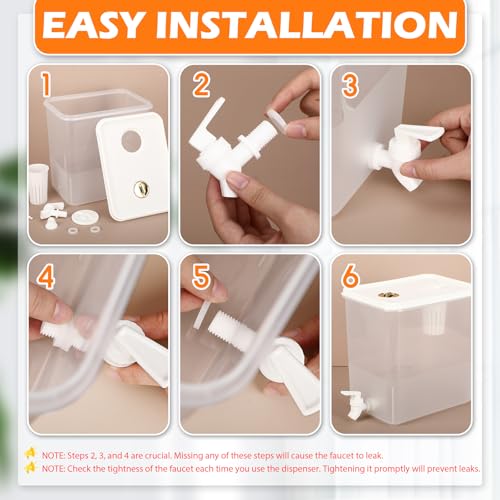 EASY INSTALLATION

1

2

3

4

5

6

NOTE: Steps 2, 3, and 4 are crucial. Missing any of these steps will cause the faucet to leak.
NOTE: Check the tightness of the faucet each time you use the dispenser. Tightening it promptly will prevent leaks.