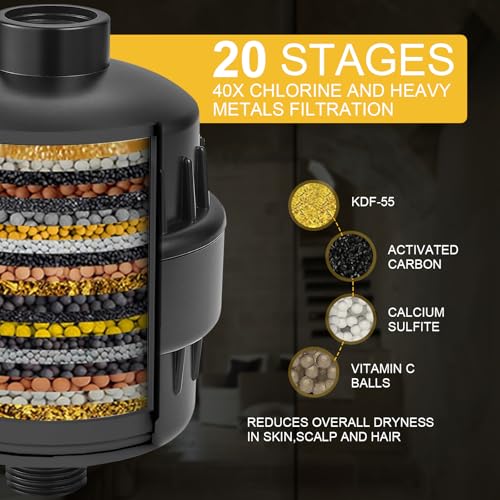 20 STAGES
40X CHLORINE AND HEAVY METALS FILTRATION

KDF-55

ACTIVATED CARBON

CALCIUM SULFITE

VITAMIN C BALLS

REDUCES OVERALL DRYNESS IN SKIN,SCALP AND HAIR