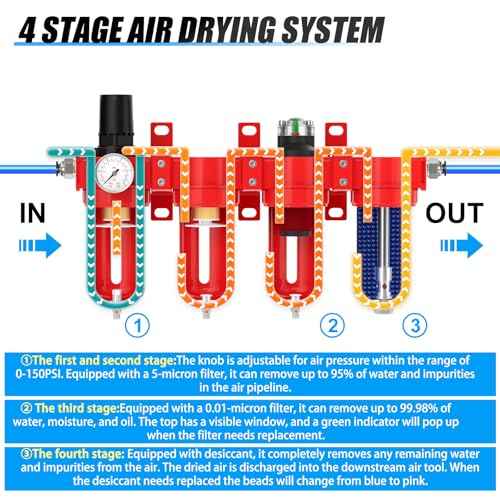 4 STAGE AIR DRYING SYSTEM

IN

OUT

①

②

③

①The first and second stage:The knob is adjustable for air pressure within the range of 0-150PSI. Equipped with a 5-micron filter, it can remove up to 95% of water and impurities in the air pipeline.

② The third stage:Equipped with a 0.01-micron filter, it can remove up to 99.98% of water, moisture, and oil. The top has a visible window, and a green indicator will pop up when the filter needs replacement.

③The fourth stage: Equipped with desiccant, it completely removes any remaining water and impurities from the air. The dried air is discharged into the downstream air tool. When the desiccant needs replaced the beads will change from blue to pink.