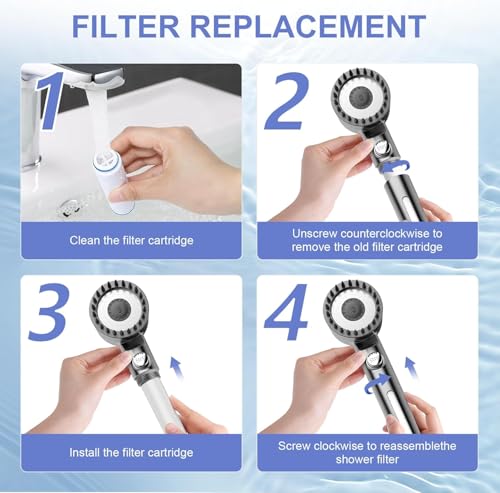 FILTER REPLACEMENT

1

Clean the filter cartridge

2

Unscrew counterclockwise to remove the old filter cartridge

3

Install the filter cartridge

4

Screw clockwise to reassemblethe shower filter