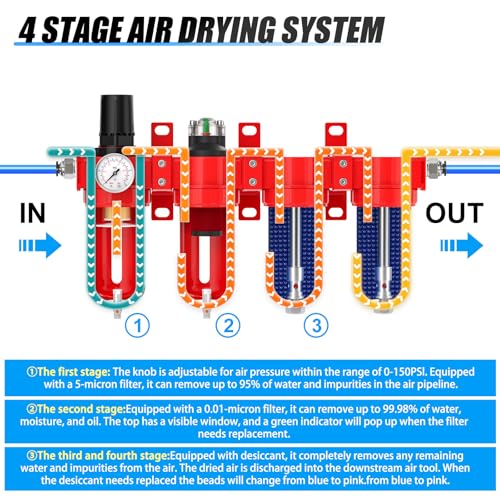 4 STAGE AIR DRYING SYSTEM

IN

OUT

①

②

③

①The first stage: The knob is adjustable for air pressure within the range of 0-150PSI. Equipped with a 5-micron filter, it can remove up to 95% of water and impurities in the air pipeline.

②The second stage:Equipped with a 0.01-micron filter, it can remove up to 99.98% of water, moisture, and oil. The top has a visible window, and a green indicator will pop up when the filter needs replacement.

③The third and fourth stage:Equipped with desiccant, it completely removes any remaining water and impurities from the air. The dried air is discharged into the downstream air tool. When the desiccant needs replaced the beads will change from blue to pink.from blue to pink.