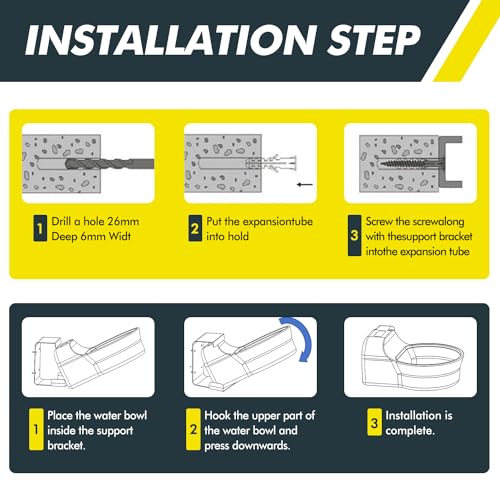 INSTALLATION STEP

1 Drill a hole 26mm Deep 6mm Widt

2 Put the expansiontube into hold

3 Screw the screwalong with thesupport bracket intothe expansion tube

1 Place the water bowl inside the support bracket.

2 Hook the upper part of the water bowl and press downwards.

3 Installation is complete.