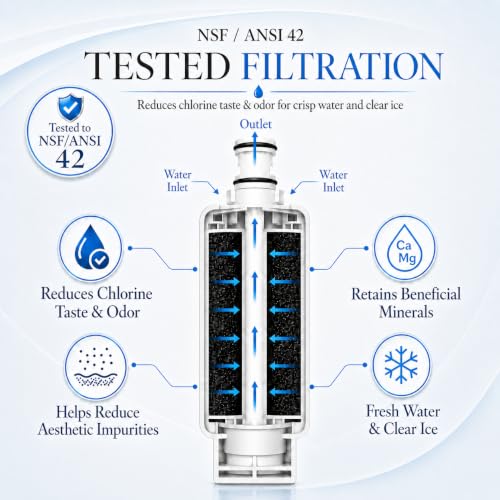 NSF / ANSI 42
TESTED FILTRATION

Reduces chlorine taste & odor for crisp water and clear ice

Tested to NSF/ANSI 42

Outlet

Water Inlet

Water Inlet

Reduces Chlorine Taste & Odor

Ca Mg

Retains Beneficial Minerals

Helps Reduce Aesthetic Impurities

Fresh Water & Clear Ice