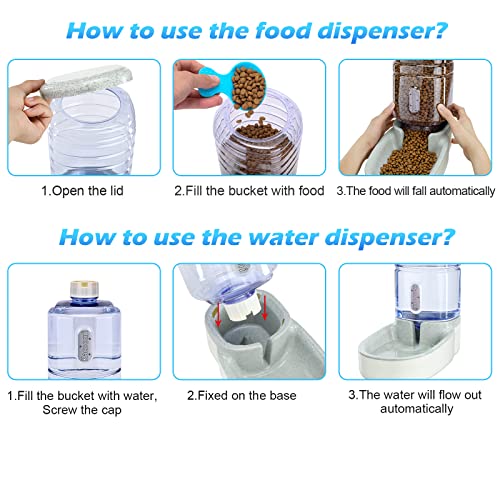 How to use the food dispenser?

1.Open the lid

2.Fill the bucket with food

3.The food will fall automatically

How to use the water dispenser?

1.Fill the bucket with water, Screw the cap

2.Fixed on the base

3.The water will flow out automatically