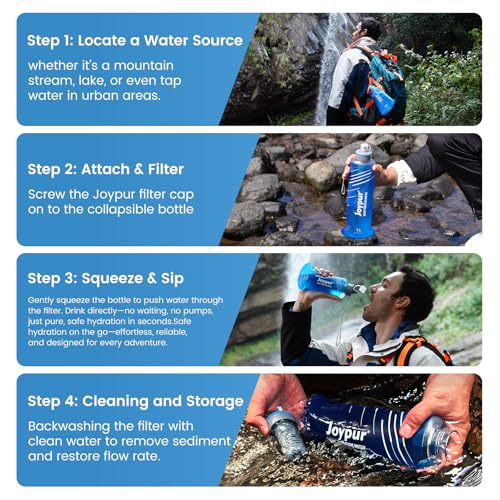 Step 1: Locate a Water Source

whether it's a mountain stream, lake, or even tap water in urban areas.

Step 2: Attach & Filter

Screw the Joypur filter cap on to the collapsible bottle

Joypur

Step 3: Squeeze & Sip

Gently squeeze the bottle to push water through the filter. Drink directly—no waiting, no pumps, just pure, safe hydration in seconds.Safe hydration on the go—effortless, reliable, and designed for every adventure.

Joypur

Step 4: Cleaning and Storage

Backwashing the filter with clean water to remove sediment and restore flow rate.

Joypur