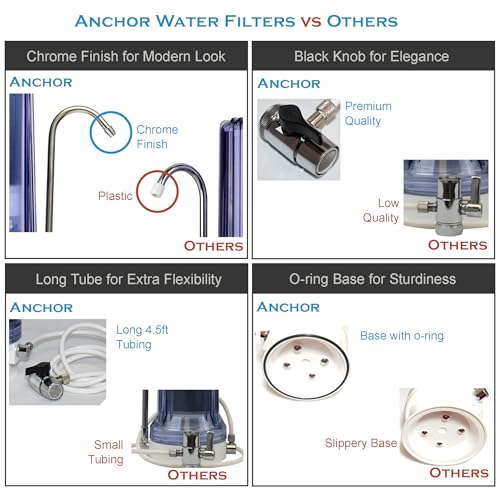 ANCHOR WATER FILTERS VS OTHERS

Chrome Finish for Modern Look

ANCHOR

Chrome Finish

Plastic

OTHERS

Black Knob for Elegance

ANCHOR

Premium Quality

Low Quality

OTHERS

Long Tube for Extra Flexibility

ANCHOR

Long 4.5ft Tubing

Small Tubing

OTHERS

O-ring Base for Sturdiness

ANCHOR

Base with o-ring

Slippery Base

OTHERS