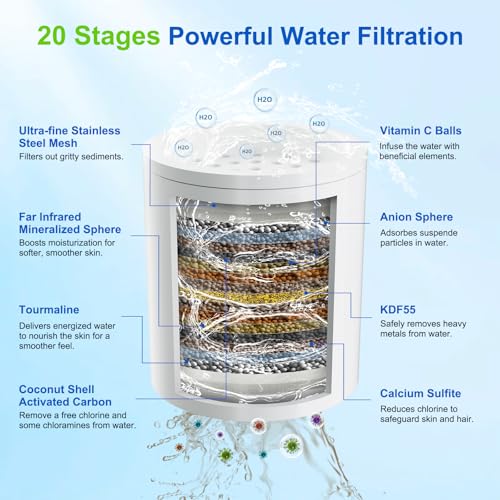 20 Stages Powerful Water Filtration

H2O H2O H2O H2O H2O H2O

Ultra-fine Stainless Steel Mesh
Filters out gritty sediments.

Far Infrared Mineralized Sphere
Boosts moisturization for softer, smoother skin.

Tourmaline
Delivers energized water to nourish the skin for a smoother feel.

Coconut Shell Activated Carbon
Remove a free chlorine and some chloramines from water.

Vitamin C Balls
Infuse the water with beneficial elements.

Anion Sphere
Adsorbes suspende particles in water.

KDF55
Safely removes heavy metals from water.

Calcium Sulfite
Reduces chlorine to safeguard skin and hair.