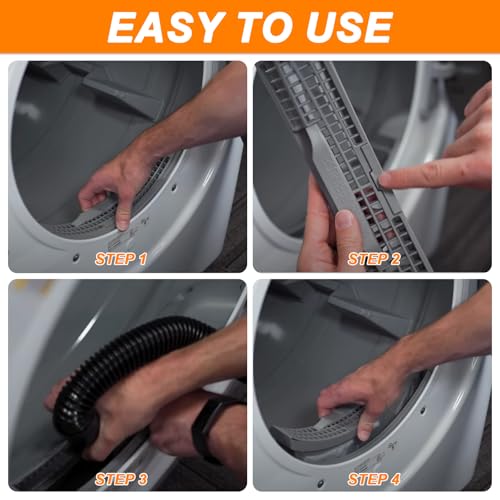 EASY TO USE

STEP 1

STEP 2

STEP 3

STEP 4