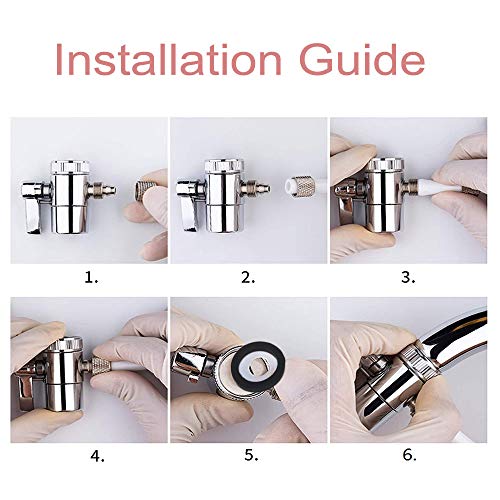 Installation Guide

1.

2.

3.

4.

5.

6.