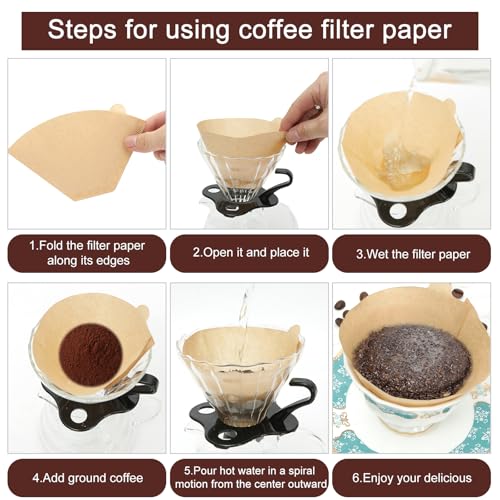 Steps for using coffee filter paper

1.Fold the filter paper along its edges

2.Open it and place it

3.Wet the filter paper

4.Add ground coffee

5.Pour hot water in a spiral motion from the center outward

6.Enjoy your delicious