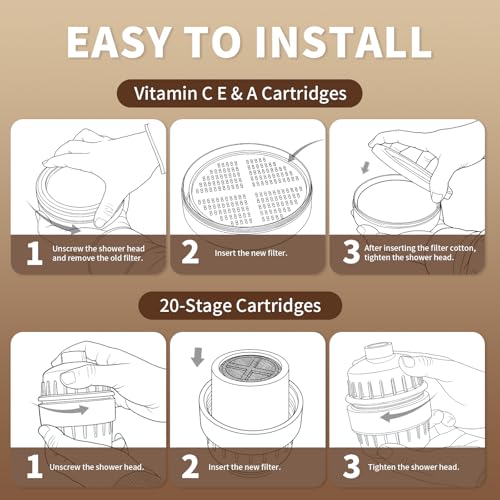 EASY TO INSTALL

Vitamin C E & A Cartridges

1 Unscrew the shower head and remove the old filter.

2 Insert the new filter.

3 After inserting the filter cotton, tighten the shower head.

20-Stage Cartridges

1 Unscrew the shower head.

2 Insert the new filter.

3 Tighten the shower head.