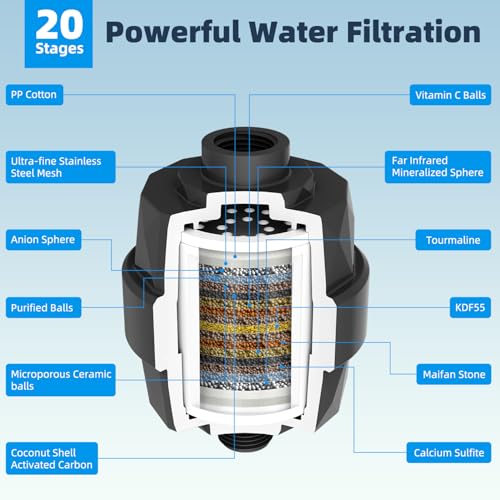 20 Stages

Powerful Water Filtration

PP Cotton

Ultra-fine Stainless Steel Mesh

Anion Sphere

Purified Balls

Microporous Ceramic balls

Coconut Shell Activated Carbon

Vitamin C Balls

Far Infrared Mineralized Sphere

Tourmaline

KDF55

Maifan Stone

Calcium Sulfite