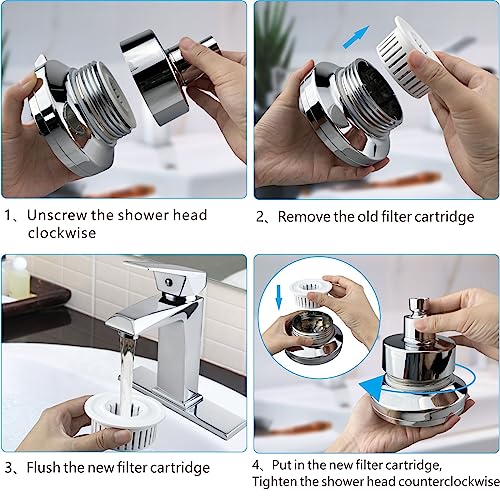 1、Unscrew the shower head clockwise

2、Remove the old filter cartridge

3、Flush the new filter cartridge

4、Put in the new filter cartridge, Tighten the shower head counterclockwise