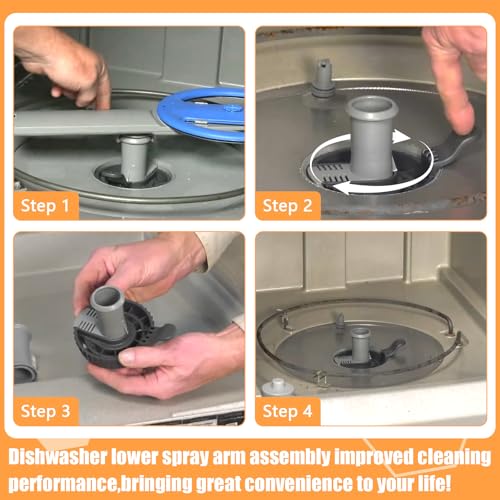 Step 1

Step 2

Step 3

Step 4

Dishwasher lower spray arm assembly improved cleaning performance,bringing great convenience to your life!