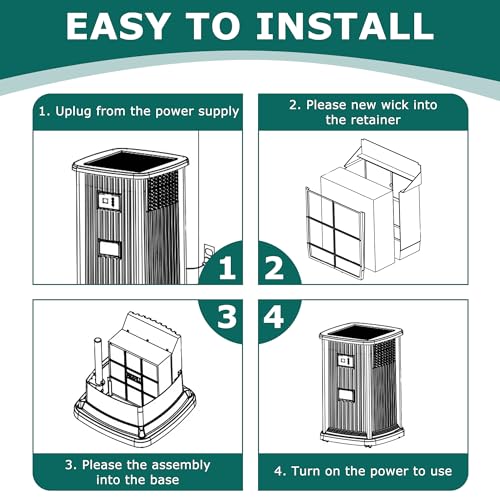 EASY TO INSTALL

1. Uplug from the power supply

2. Please new wick into the retainer

1

2

3

4

3. Please the assembly into the base

4. Turn on the power to use