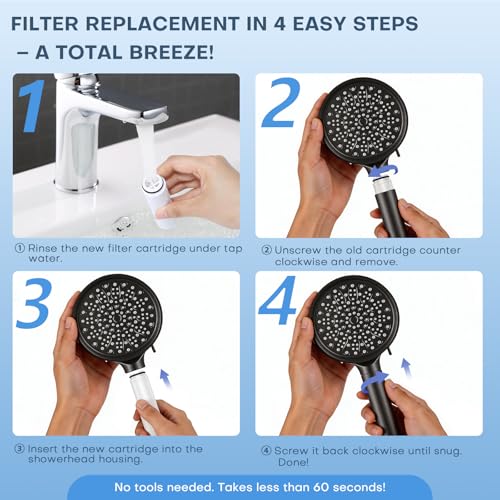 FILTER REPLACEMENT IN 4 EASY STEPS – A TOTAL BREEZE!

1

① Rinse the new filter cartridge under tap water.

2

② Unscrew the old cartridge counter clockwise and remove.

3

③ Insert the new cartridge into the showerhead housing.

4

④ Screw it back clockwise until snug. Done!

No tools needed. Takes less than 60 seconds!