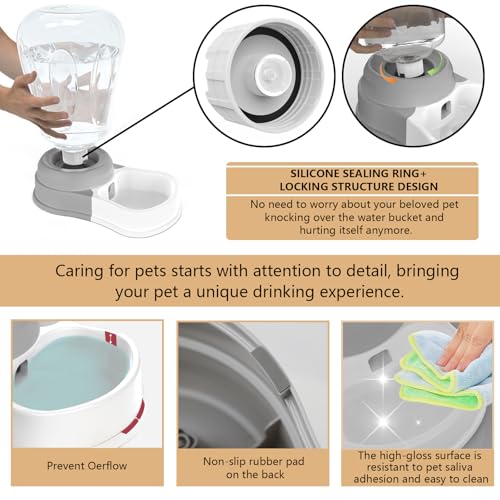 SILICONE SEALING RING+ LOCKING STRUCTURE DESIGN

No need to worry about your beloved pet knocking over the water bucket and hurting itself anymore.

Caring for pets starts with attention to detail, bringing your pet a unique drinking experience.

Prevent Oerflow

Non-slip rubber pad on the back

The high-gloss surface is resistant to pet saliva adhesion and easy to clean