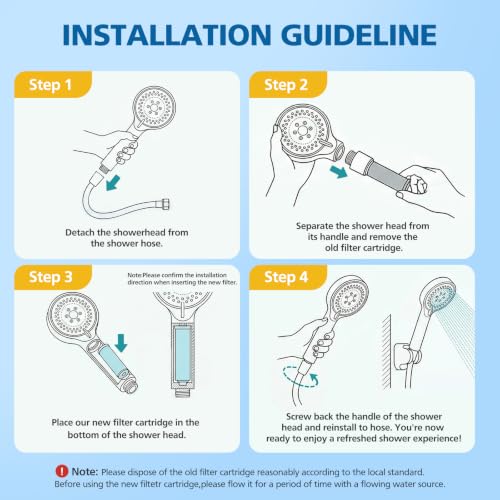 INSTALLATION GUIDELINE

Step 1

Detach the showerhead from the shower hose.

Step 2

Separate the shower head from its handle and remove the old filter cartridge.

Step 3

Note:Please confirm the installation direction when inserting the new filter.

Place our new filter cartridge in the bottom of the shower head.

Step 4

Screw back the handle of the shower head and reinstall to hose. You're now ready to enjoy a refreshed shower experience!

Note: Please dispose of the old filter cartridge reasonably according to the local standard. Before using the new filtetr cartridge,please flow it for a period of time with a flowing water source.