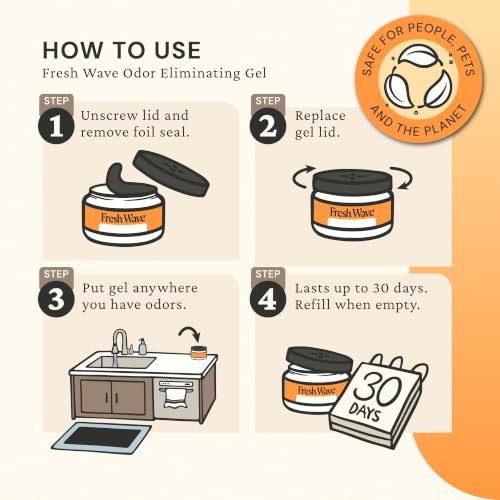 HOW TO USE
Fresh Wave Odor Eliminating Gel

SAFE FOR PEOPLE, PETS AND THE PLANET

STEP 1 Unscrew lid and remove foil seal.

Fresh Wave

STEP 2 Replace gel lid.

Fresh Wave

STEP 3 Put gel anywhere you have odors.

STEP 4 Lasts up to 30 days. Refill when empty.

Fresh Wave

30 DAYS