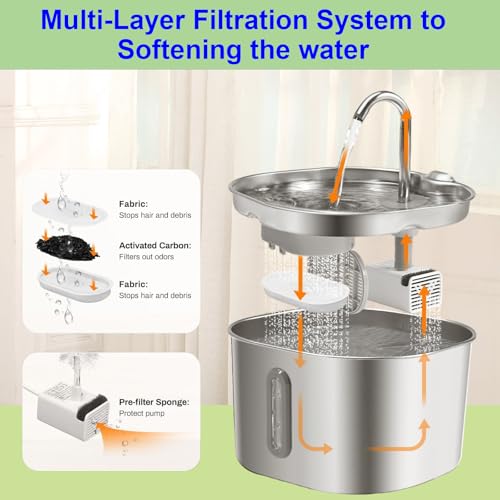 Multi-Layer Filtration System to Softening the water

Fabric:
Stops hair and debris

Activated Carbon:
Filters out odors

Fabric:
Stops hair and debris

Pre-filter Sponge:
Protect pump