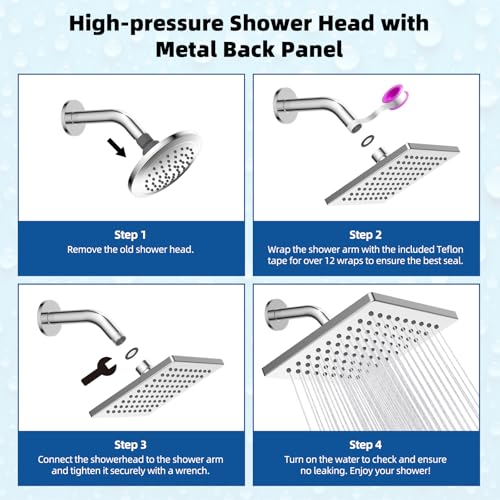 High-pressure Shower Head with Metal Back Panel

Step 1
Remove the old shower head.

Step 2
Wrap the shower arm with the included Teflon tape for over 12 wraps to ensure the best seal.

Step 3
Connect the showerhead to the shower arm and tighten it securely with a wrench.

Step 4
Turn on the water to check and ensure no leaking. Enjoy your shower!