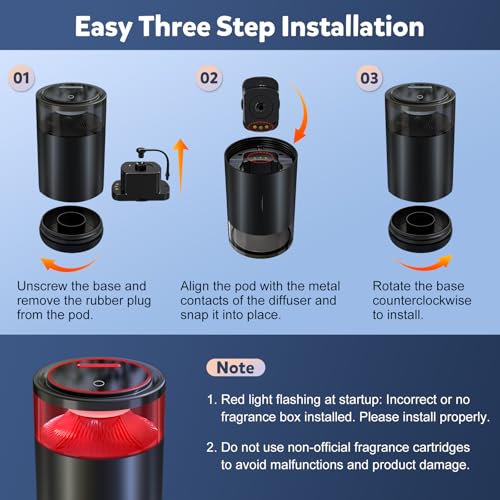 Easy Three Step Installation

01

Unscrew the base and remove the rubber plug from the pod.

02

Align the pod with the metal contacts of the diffuser and snap it into place.

03

Rotate the base counterclockwise to install.

Note

1. Red light flashing at startup: Incorrect or no fragrance box installed. Please install properly.

2. Do not use non-official fragrance cartridges to avoid malfunctions and product damage.