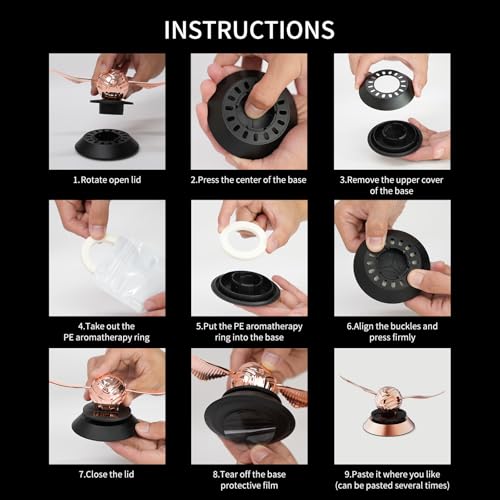 INSTRUCTIONS

1.Rotate open lid

2.Press the center of the base

3.Remove the upper cover of the base

4.Take out the PE aromatherapy ring

5.Put the PE aromatherapy ring into the base

6.Align the buckles and press firmly

7.Close the lid

8.Tear off the base protective film

9.Paste it where you like (can be pasted several times)