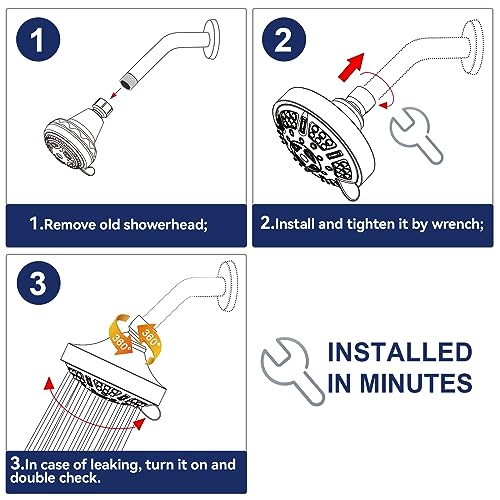 1

1.Remove old showerhead;

2

2.Install and tighten it by wrench;

3

360°

360°

3.In case of leaking, turn it on and double check.

INSTALLED IN MINUTES