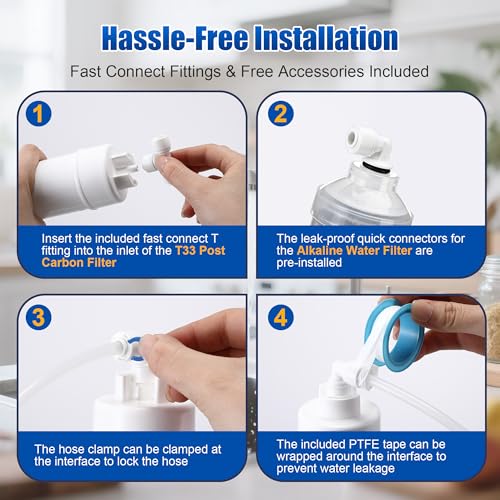 Hassle-Free Installation

Fast Connect Fittings & Free Accessories Included

1

Insert the included fast connect T fitting into the inlet of the T33 Post Carbon Filter

2

The leak-proof quick connectors for the Alkaline Water Filter are pre-installed

3

The hose clamp can be clamped at the interface to lock the hose

4

The included PTFE tape can be wrapped around the interface to prevent water leakage