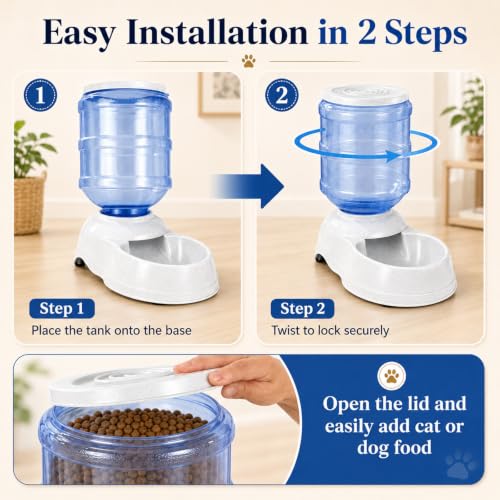 Easy Installation in 2 Steps

1

Step 1

Place the tank onto the base

2

Step 2

Twist to lock securely

Open the lid and easily add cat or dog food