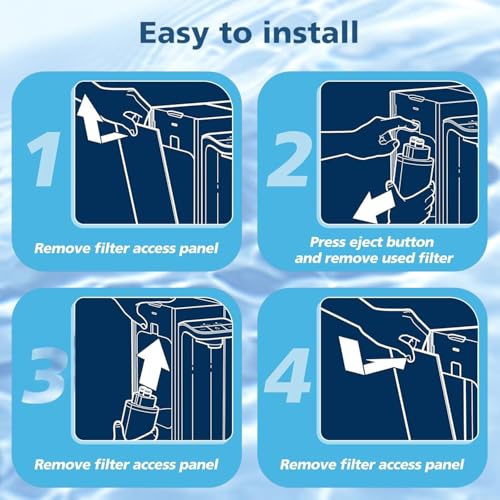 Easy to install

1

Remove filter access panel

2

Press eject button and remove used filter

3

Remove filter access panel

4

Remove filter access panel