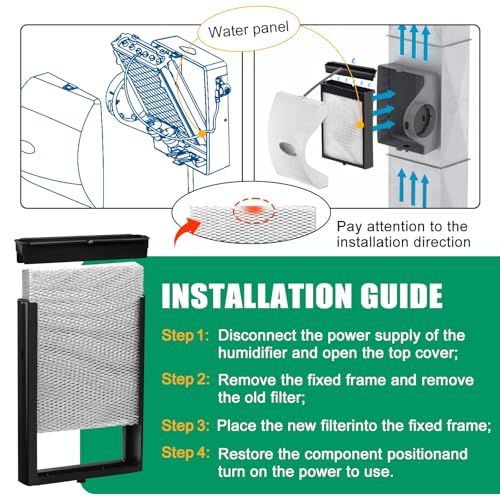 Water panel

Pay attention to the installation direction

INSTALLATION GUIDE

Step 1: Disconnect the power supply of the humidifier and open the top cover;

Step 2: Remove the fixed frame and remove the old filter;

Step 3: Place the new filterinto the fixed frame;

Step 4: Restore the component positionand turn on the power to use.