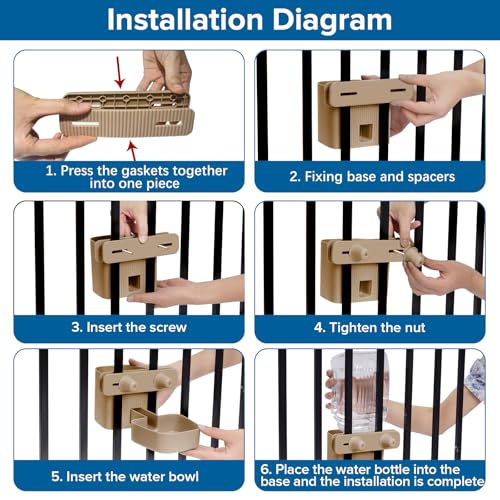 Installation Diagram

1. Press the gaskets together into one piece

2. Fixing base and spacers

3. Insert the screw

4. Tighten the nut

5. Insert the water bowl

6. Place the water bottle into the base and the installation is complete