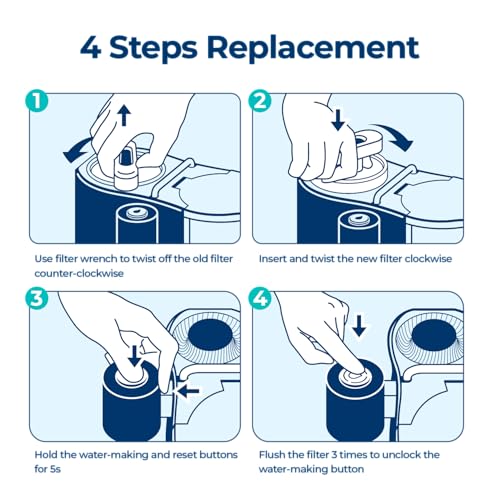 4 Steps Replacement

1

Use filter wrench to twist off the old filter counter-clockwise

2

Insert and twist the new filter clockwise

3

Hold the water-making and reset buttons for 5s

4

Flush the filter 3 times to unclock the water-making button