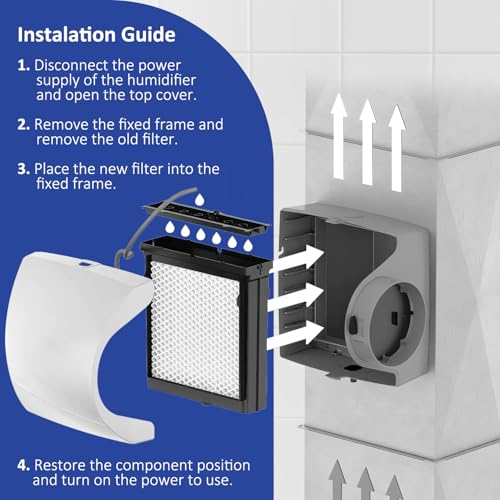 Instalation Guide

1. Disconnect the power supply of the humidifier and open the top cover.

2. Remove the fixed frame and remove the old filter.

3. Place the new filter into the fixed frame.

4. Restore the component position and turn on the power to use.