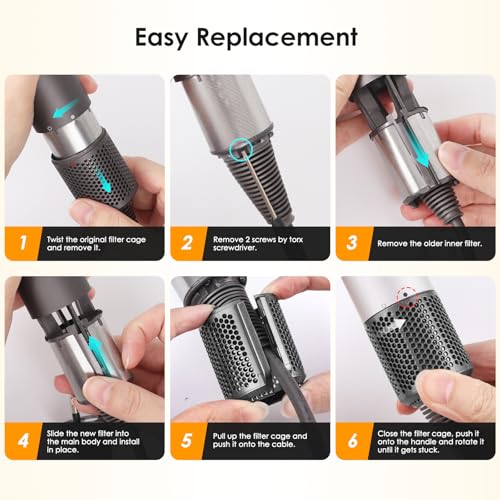 Easy Replacement

1 Twist the original filter cage and remove it.

2 Remove 2 screws by torx screwdriver.

3 Remove the older inner filter.

4 Slide the new filter into the main body and install in place.

5 Pull up the filter cage and push it onto the cable.

6 Close the filter cage, push it onto the handle and rotate it until it gets stuck.