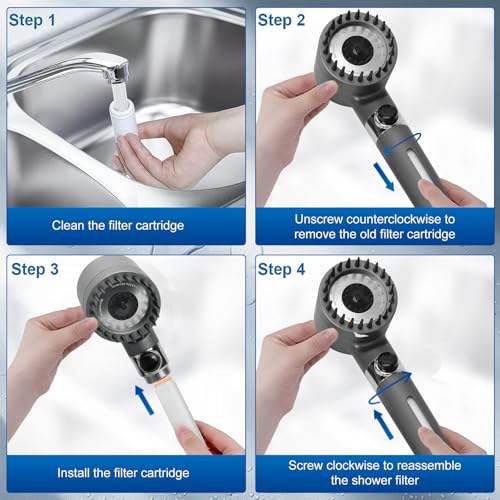 Step 1

Clean the filter cartridge

Step 2

Unscrew counterclockwise to remove the old filter cartridge

Step 3

Install the filter cartridge

Step 4

Screw clockwise to reassemble the shower filter