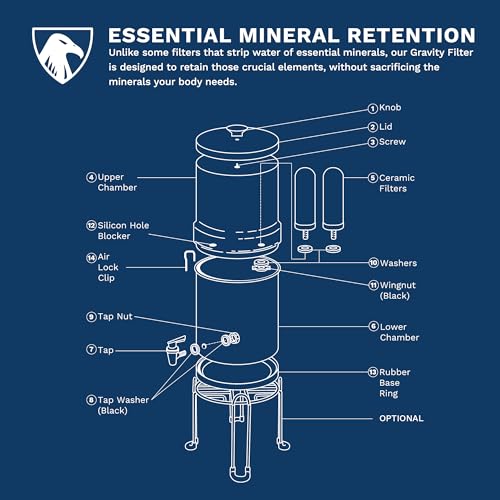 ESSENTIAL MINERAL RETENTION

Unlike some filters that strip water of essential minerals, our Gravity Filter is designed to retain those crucial elements, without sacrificing the minerals your body needs.

1 Knob
2 Lid
3 Screw
4 Upper Chamber
5 Ceramic Filters
12 Silicon Hole Blocker
14 Air Lock Clip
10 Washers
11 Wingnut (Black)
9 Tap Nut
6 Lower Chamber
7 Tap
13 Rubber Base Ring
8 Tap Washer (Black)
OPTIONAL