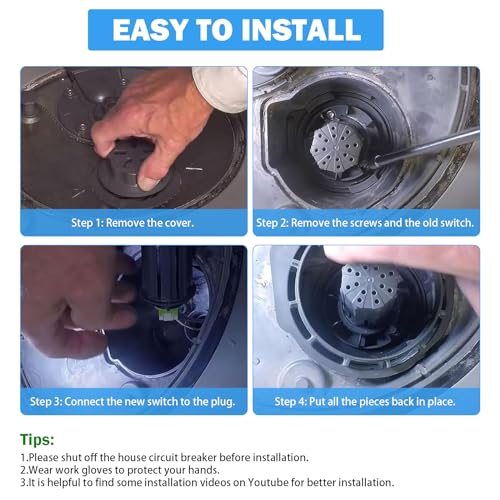 EASY TO INSTALL

Step 1: Remove the cover.

Step 2: Remove the screws and the old switch.

Step 3: Connect the new switch to the plug.

Step 4: Put all the pieces back in place.

Tips:
1.Please shut off the house circuit breaker before installation.
2.Wear work gloves to protect your hands.
3.It is helpful to find some installation videos on Youtube for better installation.