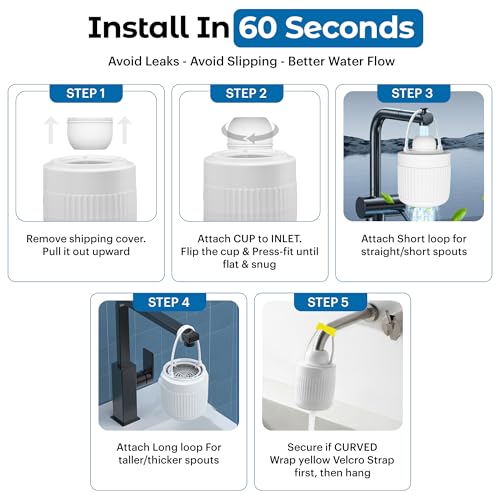 Install In 60 Seconds

Avoid Leaks - Avoid Slipping - Better Water Flow

STEP 1

Remove shipping cover. Pull it out upward

STEP 2

Attach CUP to INLET. Flip the cup & Press-fit until flat & snug

STEP 3

Attach Short loop for straight/short spouts

STEP 4

Attach Long loop For taller/thicker spouts

STEP 5

Secure if CURVED Wrap yellow Velcro Strap first, then hang