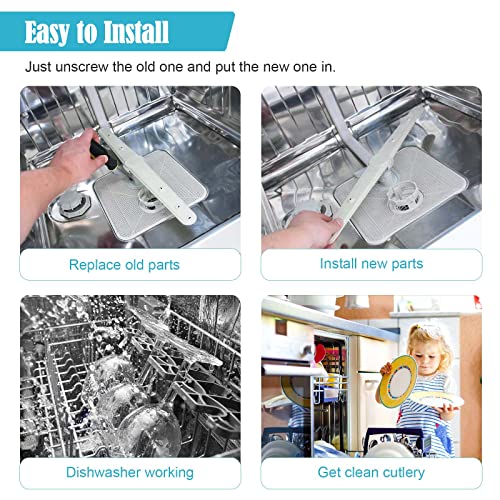 Easy to Install

Just unscrew the old one and put the new one in.

Replace old parts

Install new parts

Dishwasher working

Get clean cutlery