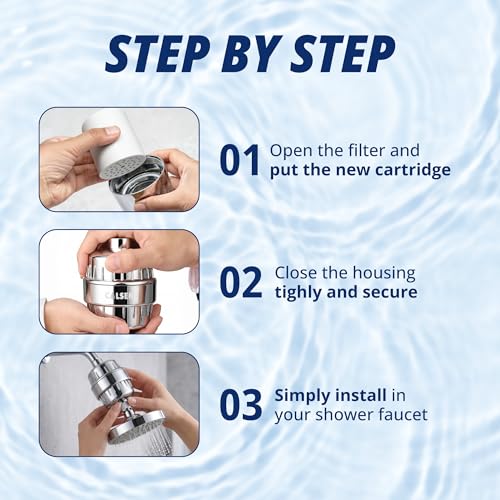 STEP BY STEP

01 Open the filter and put the new cartridge

CALSEN

02 Close the housing tighly and secure

03 Simply install in your shower faucet