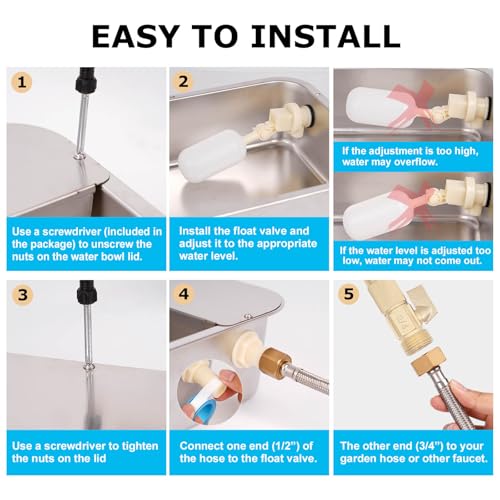 EASY TO INSTALL

1

Use a screwdriver (included in the package) to unscrew the nuts on the water bowl lid.

2

Install the float valve and adjust it to the appropriate water level.

If the adjustment is too high, water may overflow.

If the water level is adjusted too low, water may not come out.

3

Use a screwdriver to tighten the nuts on the lid

4

Connect one end (1/2") of the hose to the float valve.

5

The other end (3/4") to your garden hose or other faucet.