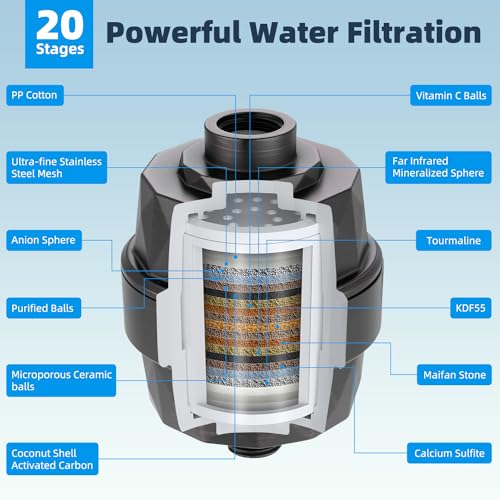 20
Stages

Powerful Water Filtration

PP Cotton

Ultra-fine Stainless Steel Mesh

Anion Sphere

Purified Balls

Microporous Ceramic balls

Coconut Shell Activated Carbon

Vitamin C Balls

Far Infrared Mineralized Sphere

Tourmaline

KDF55

Maifan Stone

Calcium Sulfite